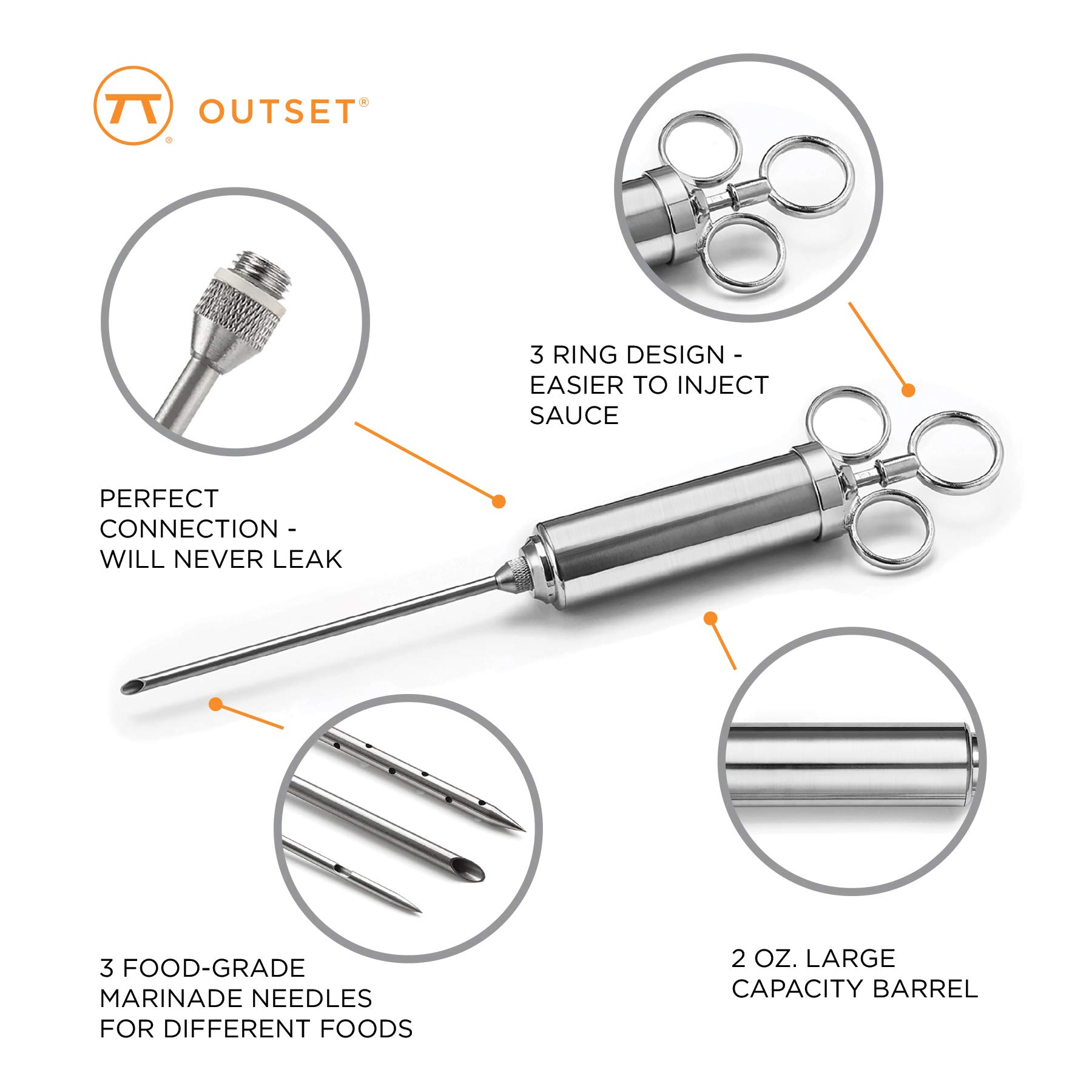 OUTSET®

3 RING DESIGN - EASIER TO INJECT SAUCE

PERFECT CONNECTION - WILL NEVER LEAK

3 FOOD-GRADE MARINADE NEEDLES FOR DIFFERENT FOODS

2 OZ. LARGE CAPACITY BARREL