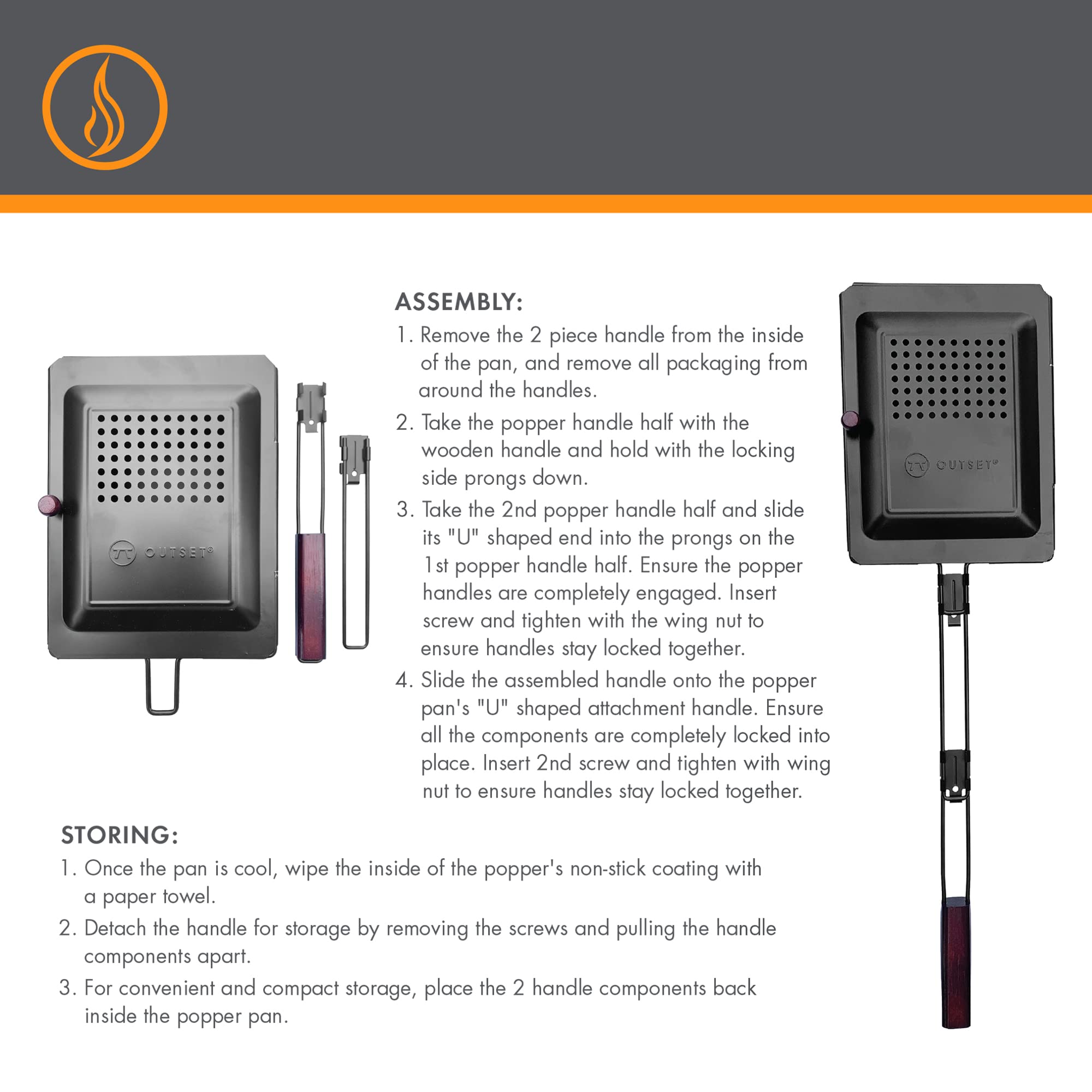 OUTSET®

ASSEMBLY:

1. Remove the 2 piece handle from the inside of the pan, and remove all packaging from around the handles.

2. Take the popper handle half with the wooden handle and hold with the locking side prongs down.

3. Take the 2nd popper handle half and slide its "U" shaped end into the prongs on the 1st popper handle half. Ensure the popper handles are completely engaged. Insert screw and tighten with the wing nut to ensure handles stay locked together.

4. Slide the assembled handle onto the popper pan's "U" shaped attachment handle. Ensure all the components are completely locked into place. Insert 2nd screw and tighten with wing nut to ensure handles stay locked together.

OUTSET®

STORING:

1. Once the pan is cool, wipe the inside of the popper's non-stick coating with a paper towel.

2. Detach the handle for storage by removing the screws and pulling the handle components apart.

3. For convenient and compact storage, place the 2 handle components back inside the popper pan.